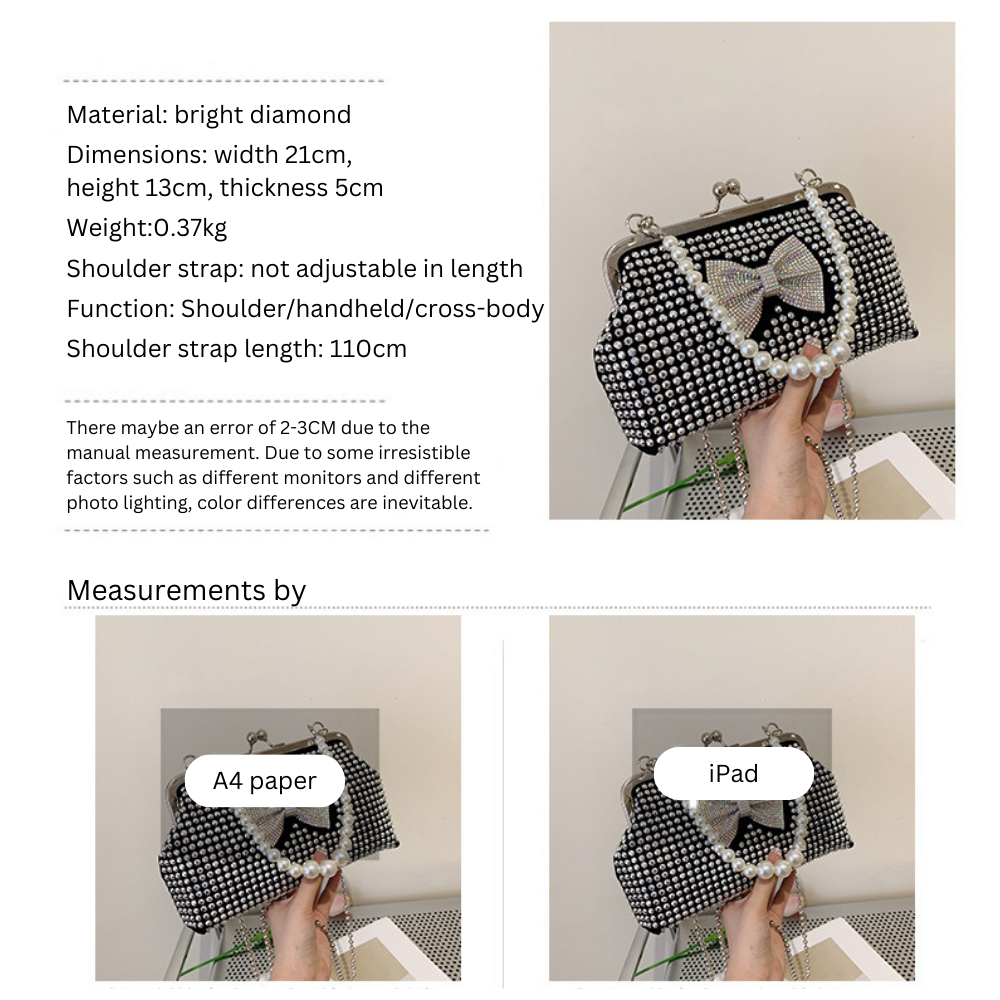 Material: bright diamond
Dimensions: width 21cm, height 13cm, thickness 5cm
Weight:0.37kg
Shoulder strap: not adjustable in length
Function: Shoulder/handheld/cross-body
Shoulder strap length: 110cm

There maybe an error of 2-3CM due to the manual measurement. Due to some irresistible factors such as different monitors and different photo lighting, color differences are inevitable.

Measurements by

A4 paper

iPad