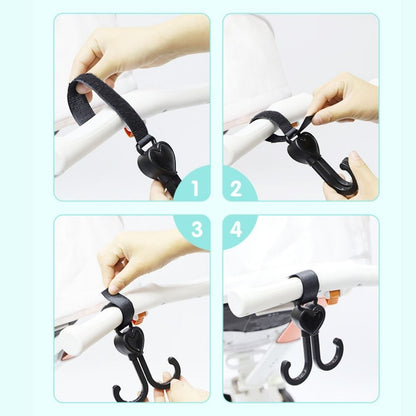 1
2
3
4