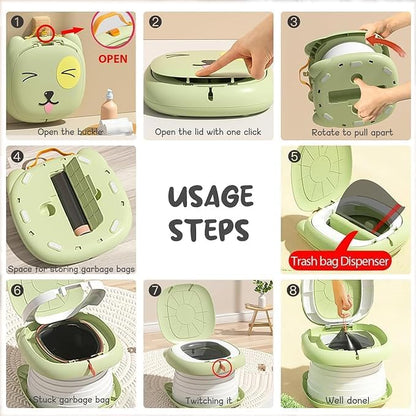 1
OPEN
Open the buckle

2
Open the lid with one click

3
Rotate to pull apart

4
Space for storing garbage bags

USAGE STEPS

5
Trash bag Dispenser

6
Stuck garbage bag

7
Twitching it

8
Well done!